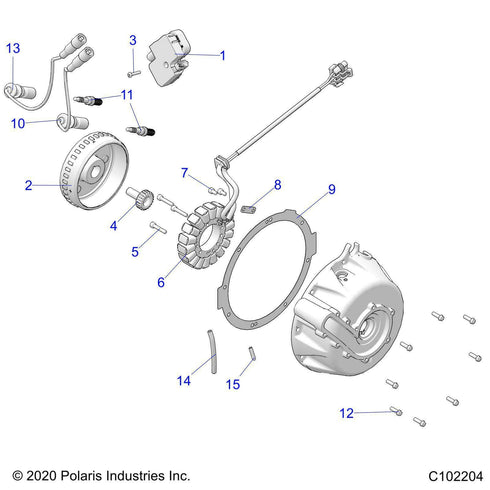 13
3
1
11
10
2
7
8
9
4
5
6
14
15
12
© 2020 Polaris Industries Inc.
C102204