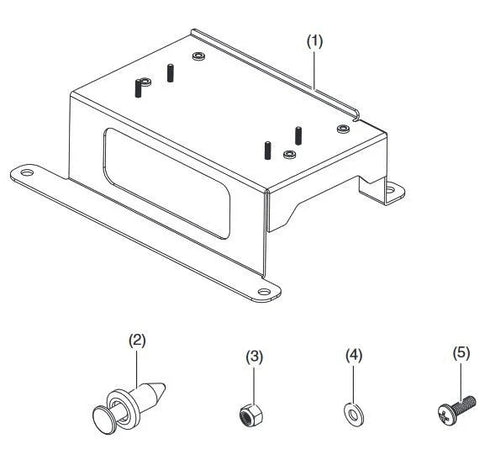 (1)

(2)

(3)

(4)

(5)