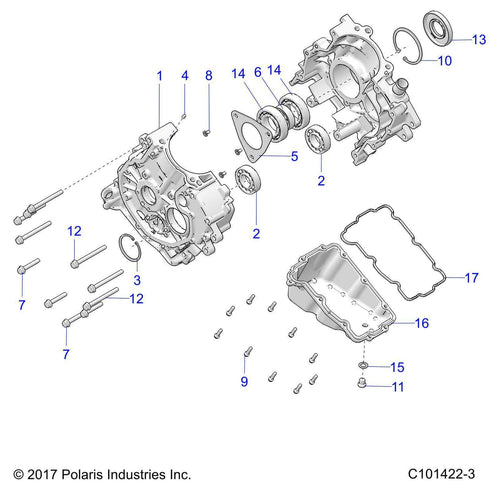 13
10
1
4
8
14
6
14
5
2
2
12
3
17
7
12
16
7
15
9
11
© 2017 Polaris Industries Inc.
C101422-3