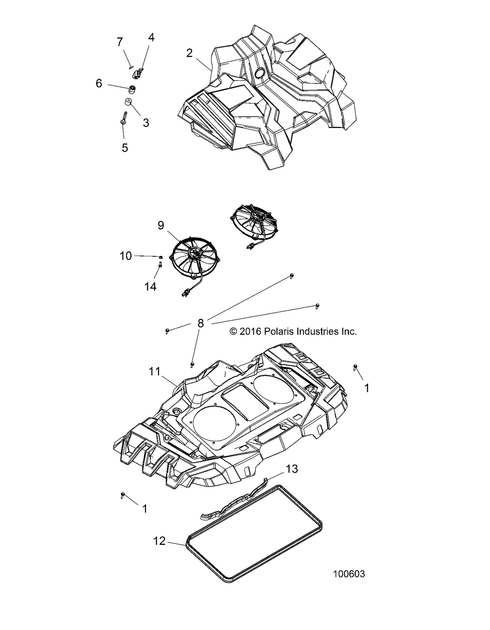 7
4
2
6
3
5
9
10
14
8
© 2016 Polaris Industries Inc.
11
1
13
1
12
100603