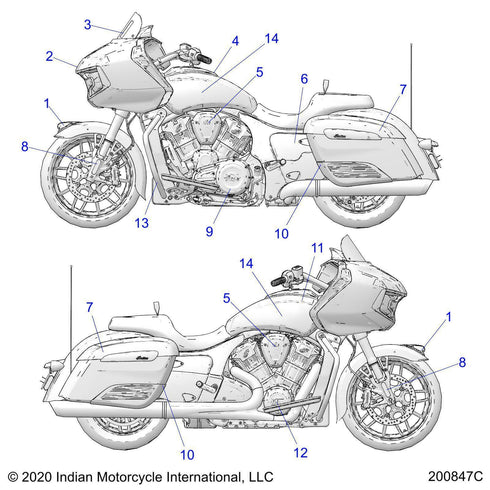 3
2
4
14
5
6
7
1
8
13
9
10
11
14
5
7
1
8
10
12
© 2020 Indian Motorcycle International, LLC
200847C