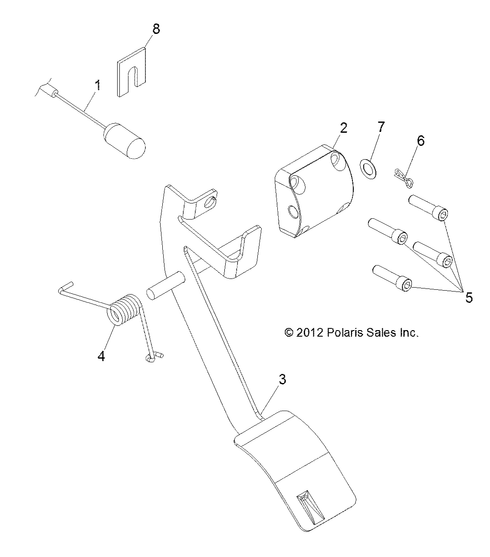 8

1

2

7

6

5

© 2012 Polaris Sales Inc.

4

3