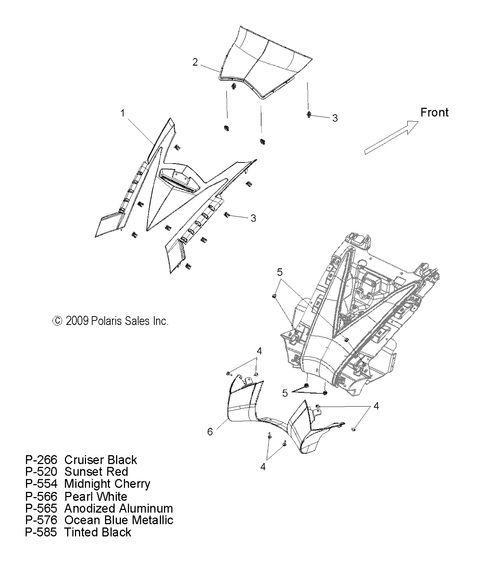 2

1

3

Front

3

5

© 2009 Polaris Sales Inc.

4

5

4

6

4

P-266 Cruiser Black
P-520 Sunset Red
P-554 Midnight Cherry
P-566 Pearl White
P-565 Anodized Aluminum
P-576 Ocean Blue Metallic
P-585 Tinted Black